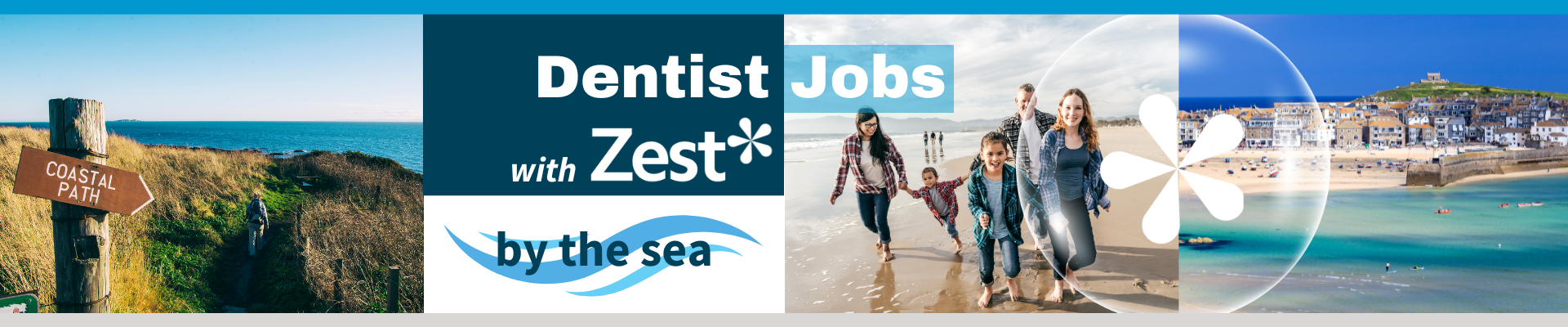 COASTAL PATH

Dentist Jobs

with Zest

by the sea